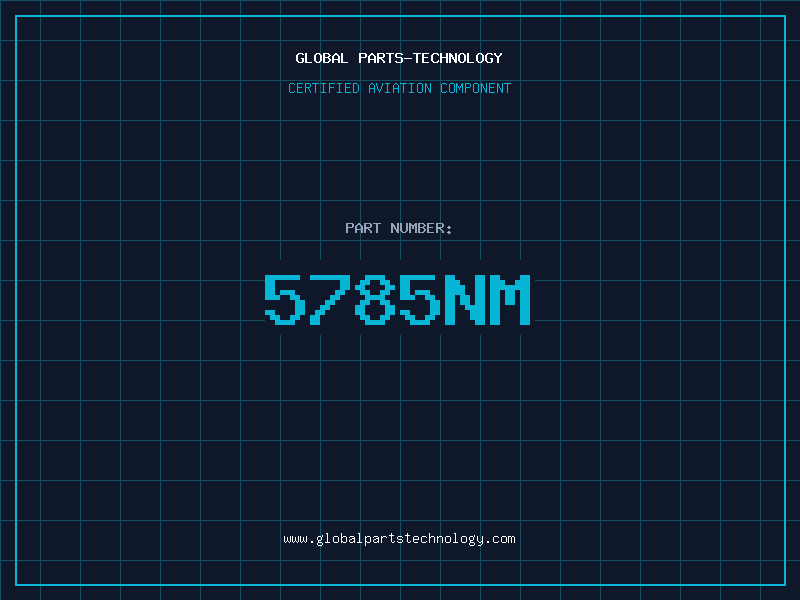 GLOBAL PARTS-TECHNOLOGY

CERTIFIED AVIATION COMPONENT

PART NUMBER:

5785NM

www.globalpartstechnology.com