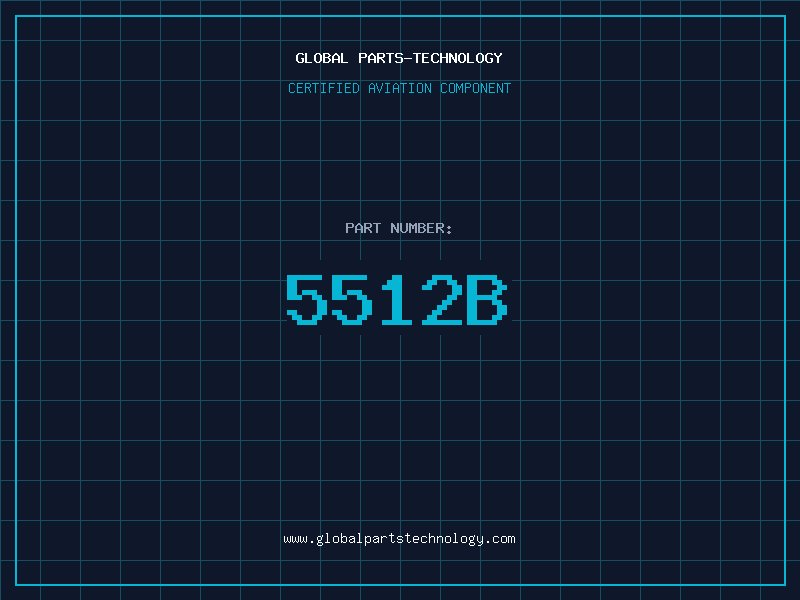 GLOBAL PARTS-TECHNOLOGY

CERTIFIED AVIATION COMPONENT

PART NUMBER:

5512B

www.globalpartstechnology.com