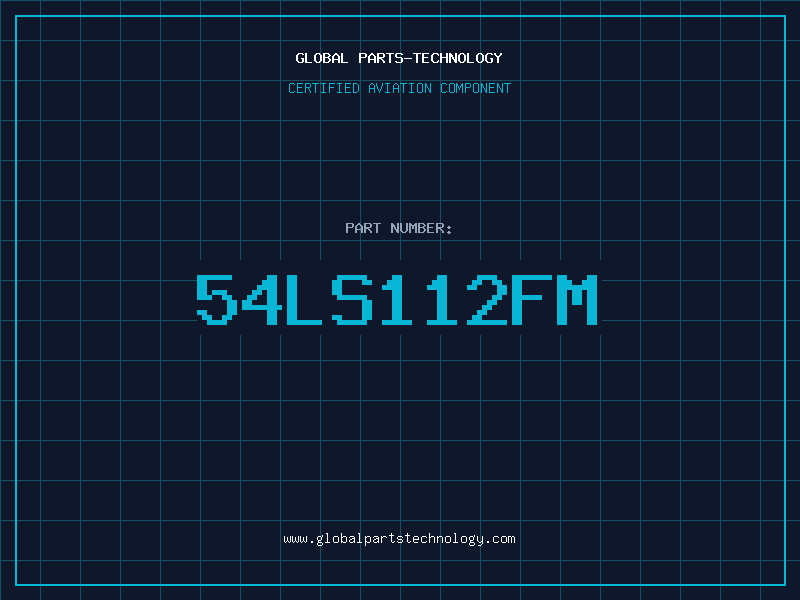 GLOBAL PARTS-TECHNOLOGY

CERTIFIED AVIATION COMPONENT

PART NUMBER:

54LS112FM

www.globalpartstechnology.com