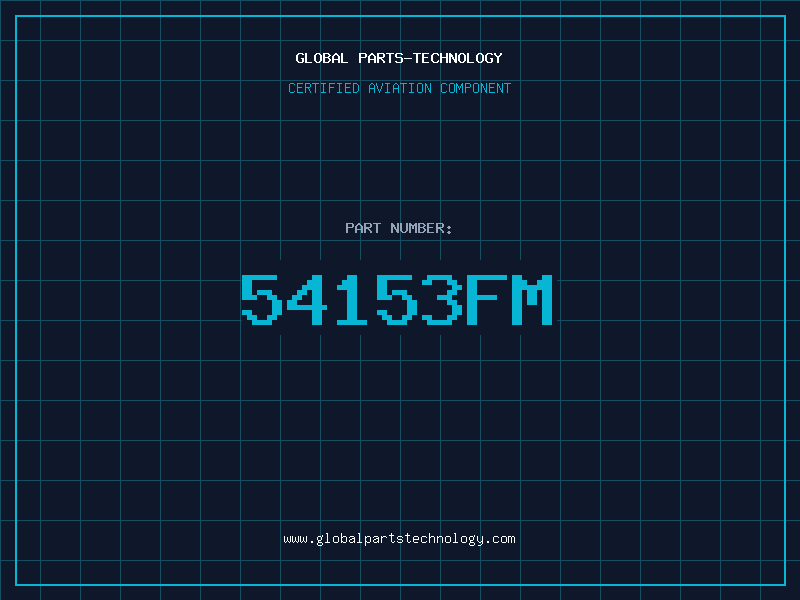 GLOBAL PARTS-TECHNOLOGY

CERTIFIED AVIATION COMPONENT

PART NUMBER:

54153FM

www.globalpartstechnology.com