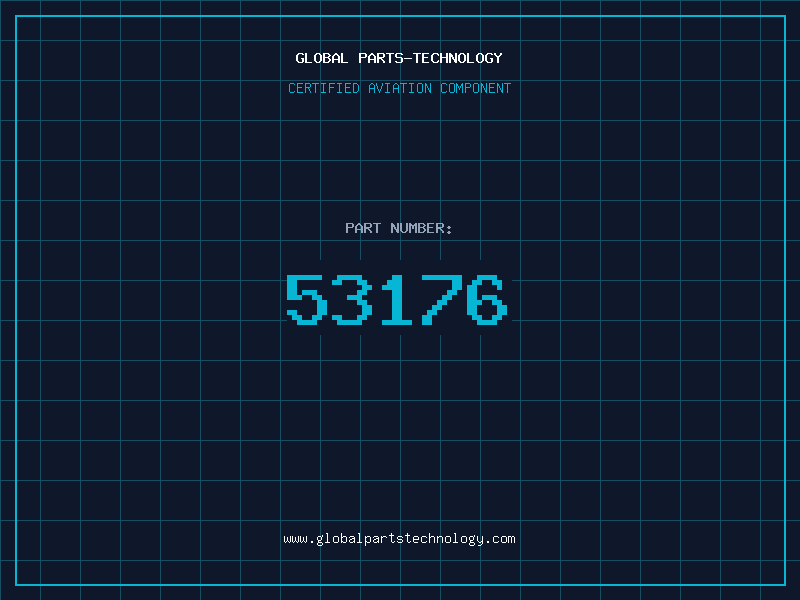 GLOBAL PARTS-TECHNOLOGY

CERTIFIED AVIATION COMPONENT

PART NUMBER:

53176

www.globalpartstechnology.com