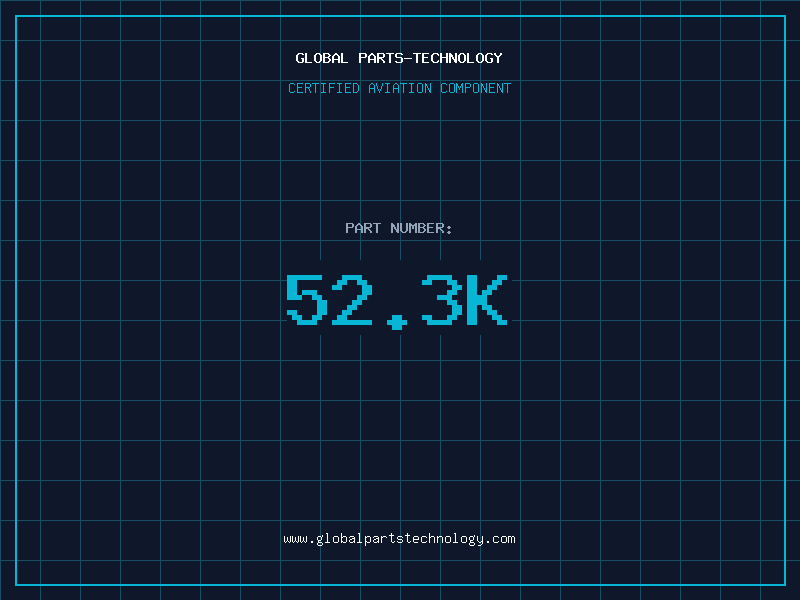 GLOBAL PARTS-TECHNOLOGY

CERTIFIED AVIATION COMPONENT

PART NUMBER:

52.3K

www.globalpartstechnology.com