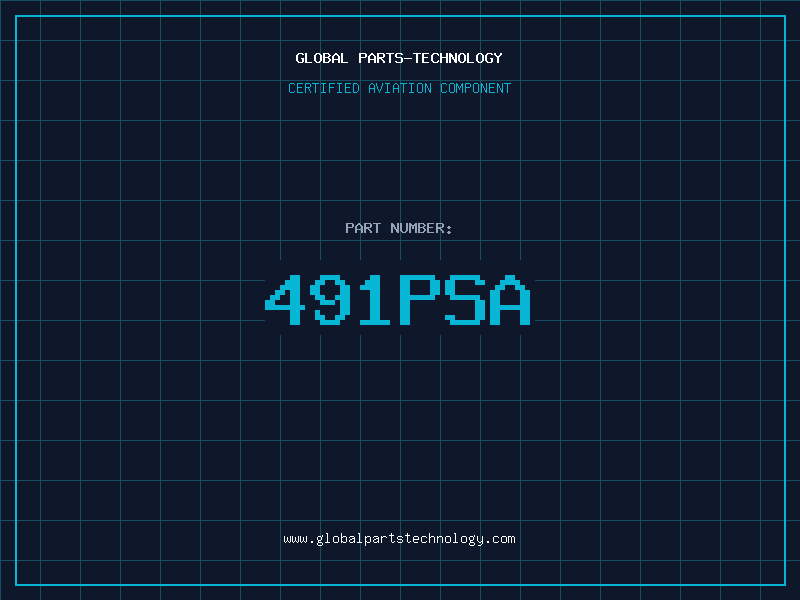 GLOBAL PARTS-TECHNOLOGY

CERTIFIED AVIATION COMPONENT

PART NUMBER:

491PSA

www.globalpartstechnology.com