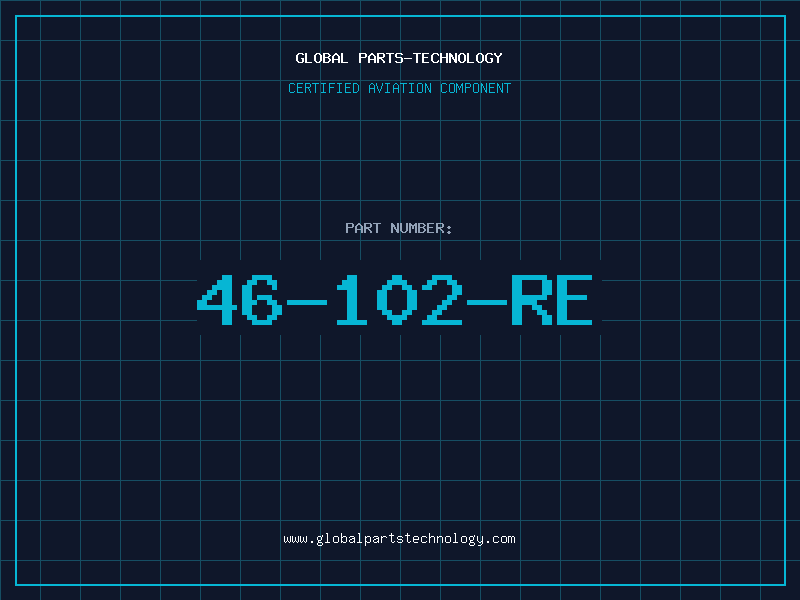 GLOBAL PARTS-TECHNOLOGY

CERTIFIED AVIATION COMPONENT

PART NUMBER:

46-102-RE

www.globalpartstechnology.com