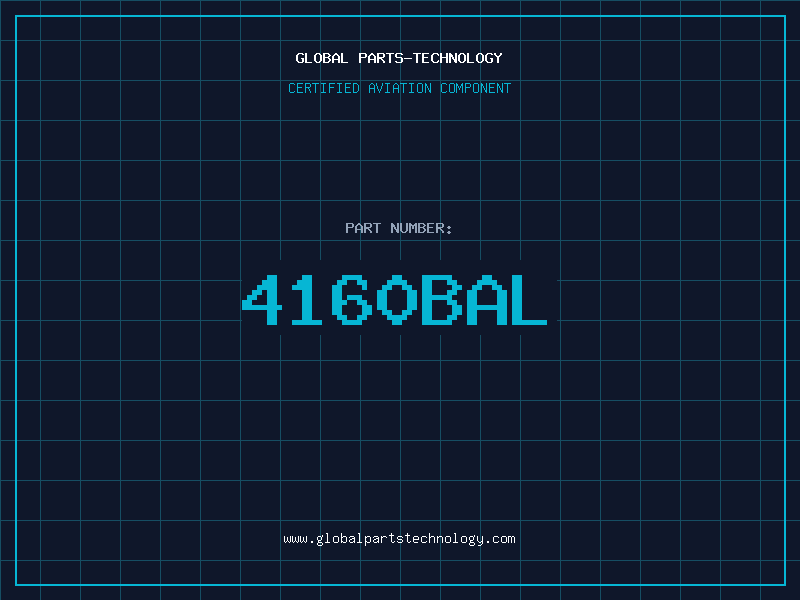 GLOBAL PARTS-TECHNOLOGY

CERTIFIED AVIATION COMPONENT

PART NUMBER:

4160BAL

www.globalpartstechnology.com