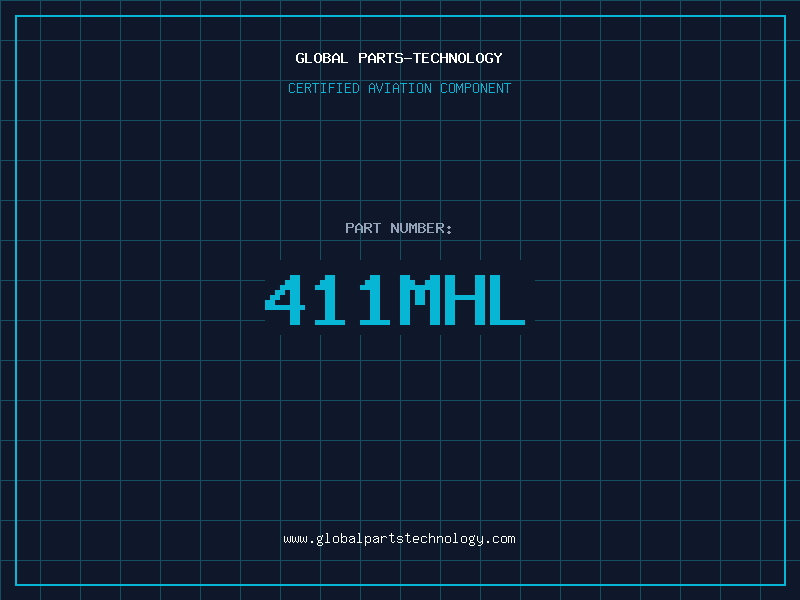 GLOBAL PARTS-TECHNOLOGY

CERTIFIED AVIATION COMPONENT

PART NUMBER:

411MHL

www.globalpartstechnology.com