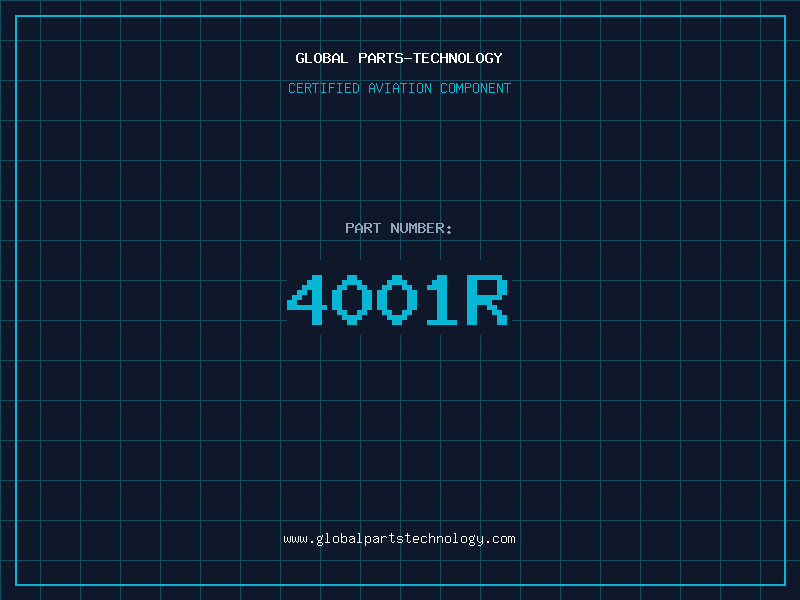 GLOBAL PARTS-TECHNOLOGY

CERTIFIED AVIATION COMPONENT

PART NUMBER:

4001R

www.globalpartstechnology.com