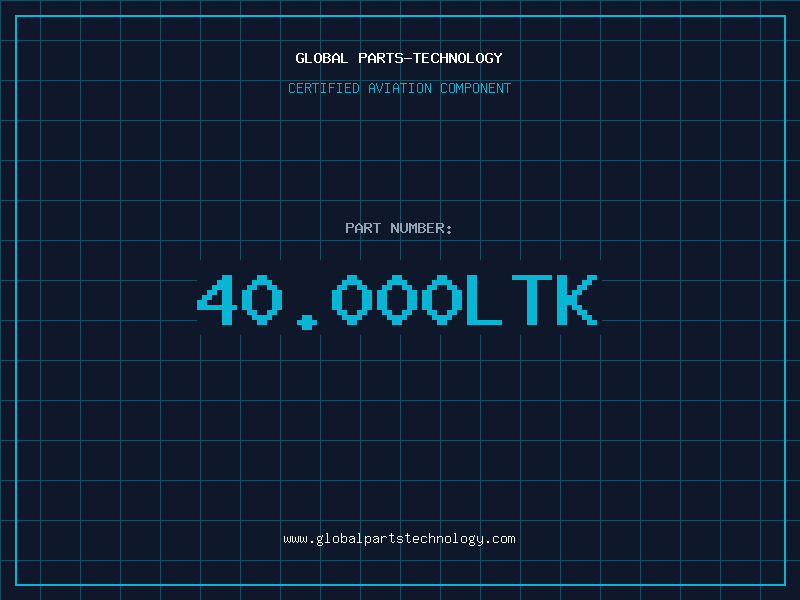 GLOBAL PARTS-TECHNOLOGY

CERTIFIED AVIATION COMPONENT

PART NUMBER:

40.000LTK

www.globalpartstechnology.com