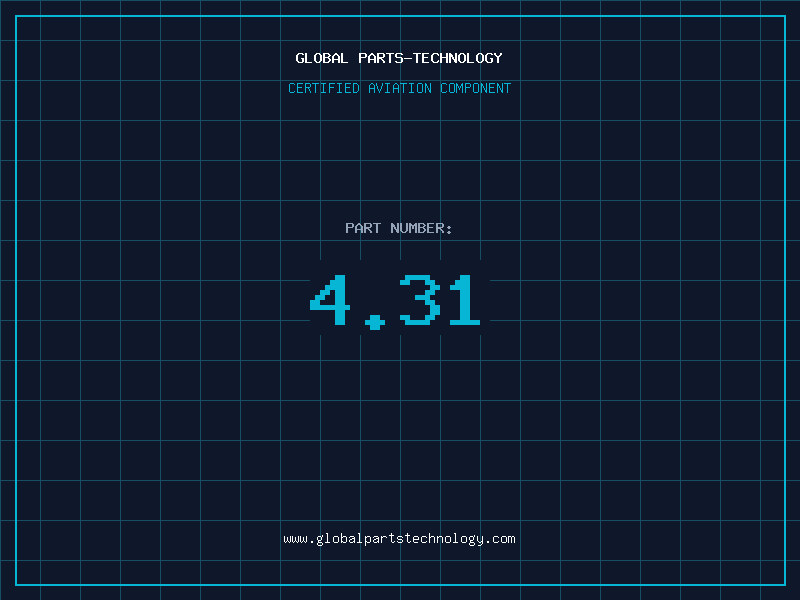 GLOBAL PARTS-TECHNOLOGY

CERTIFIED AVIATION COMPONENT

PART NUMBER:

4.31

www.globalpartstechnology.com