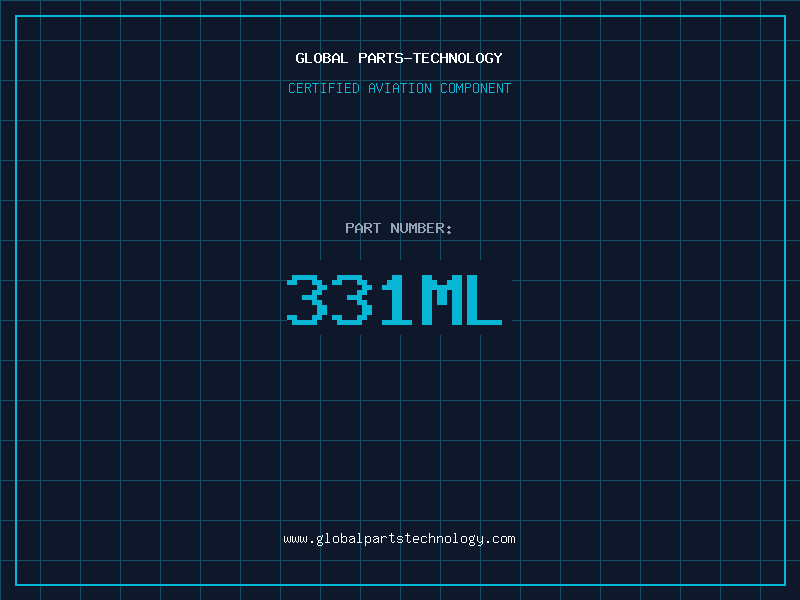 GLOBAL PARTS-TECHNOLOGY

CERTIFIED AVIATION COMPONENT

PART NUMBER:

331ML

www.globalpartstechnology.com