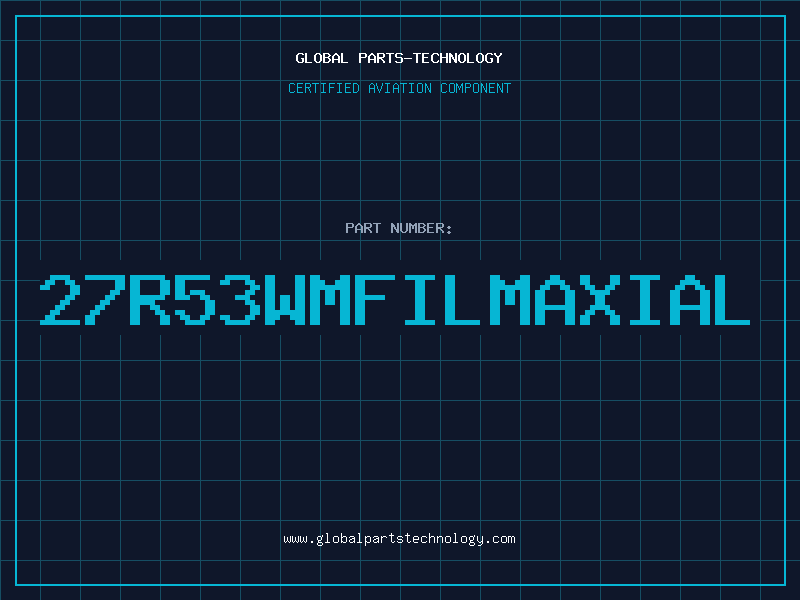 GLOBAL PARTS-TECHNOLOGY

CERTIFIED AVIATION COMPONENT

PART NUMBER:

27R53WMFILMAXIAL

www.globalpartstechnology.com