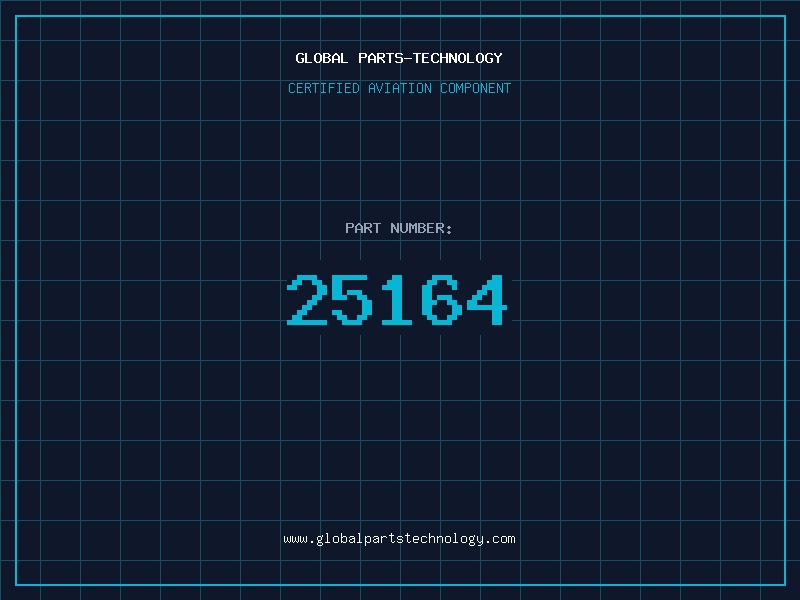 GLOBAL PARTS-TECHNOLOGY
CERTIFIED AVIATION COMPONENT

PART NUMBER:
25164

www.globalpartstechnology.com