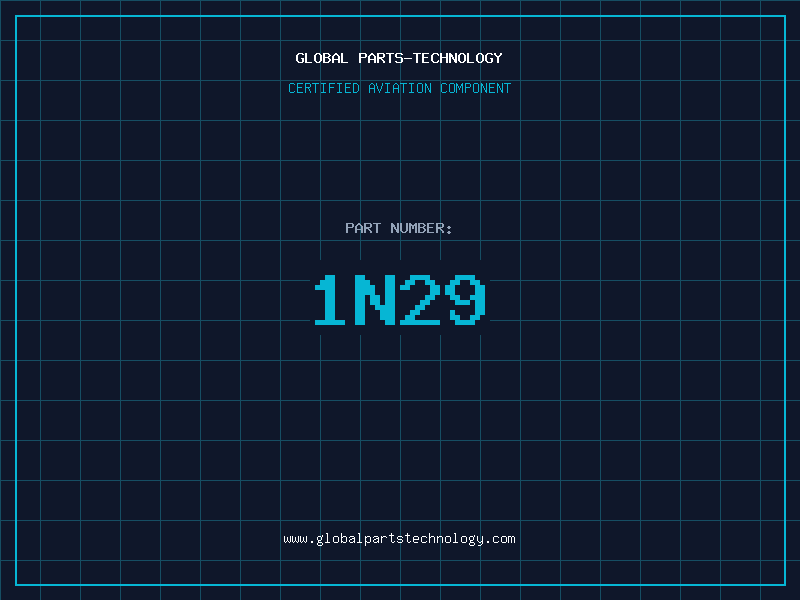 GLOBAL PARTS-TECHNOLOGY

CERTIFIED AVIATION COMPONENT

PART NUMBER:

1N29

www.globalpartstechnology.com