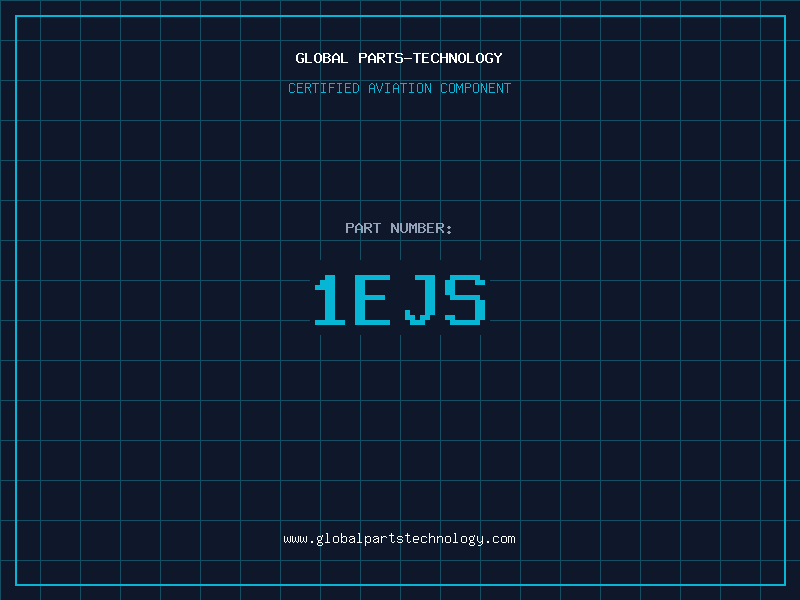 GLOBAL PARTS-TECHNOLOGY

CERTIFIED AVIATION COMPONENT

PART NUMBER:

1EJS

www.globalpartstechnology.com