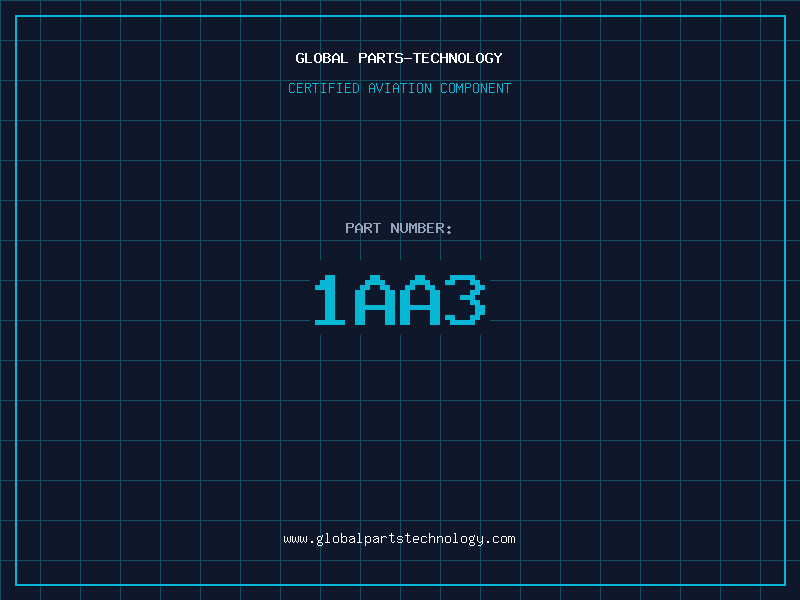 GLOBAL PARTS-TECHNOLOGY

CERTIFIED AVIATION COMPONENT

PART NUMBER:

1AA3

www.globalpartstechnology.com