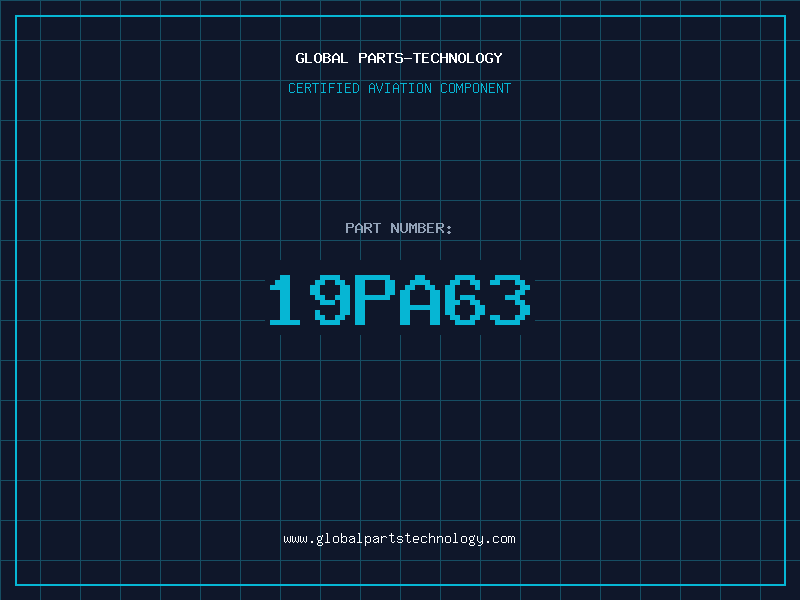 GLOBAL PARTS-TECHNOLOGY
CERTIFIED AVIATION COMPONENT

PART NUMBER:
19PA63

www.globalpartstechnology.com