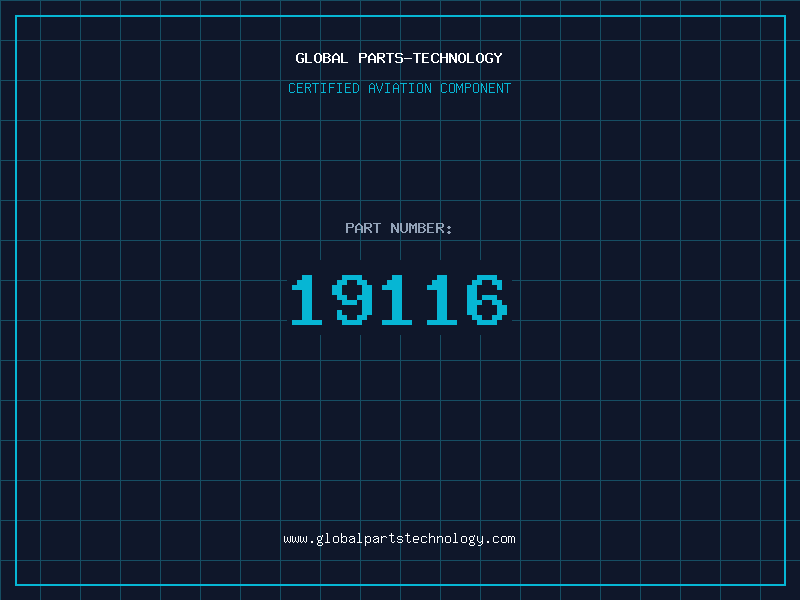 GLOBAL PARTS-TECHNOLOGY

CERTIFIED AVIATION COMPONENT

PART NUMBER:

19116

www.globalpartstechnology.com