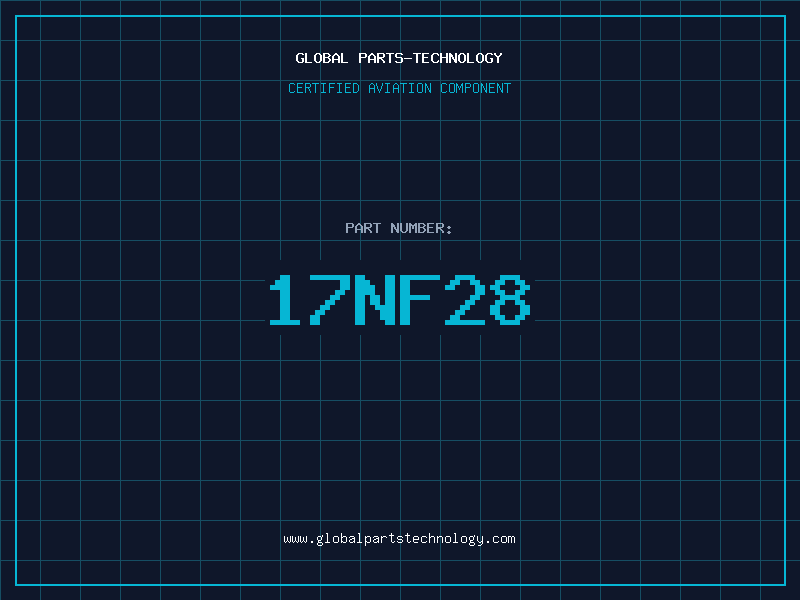 GLOBAL PARTS-TECHNOLOGY

CERTIFIED AVIATION COMPONENT

PART NUMBER:

17NF28

www.globalpartstechnology.com