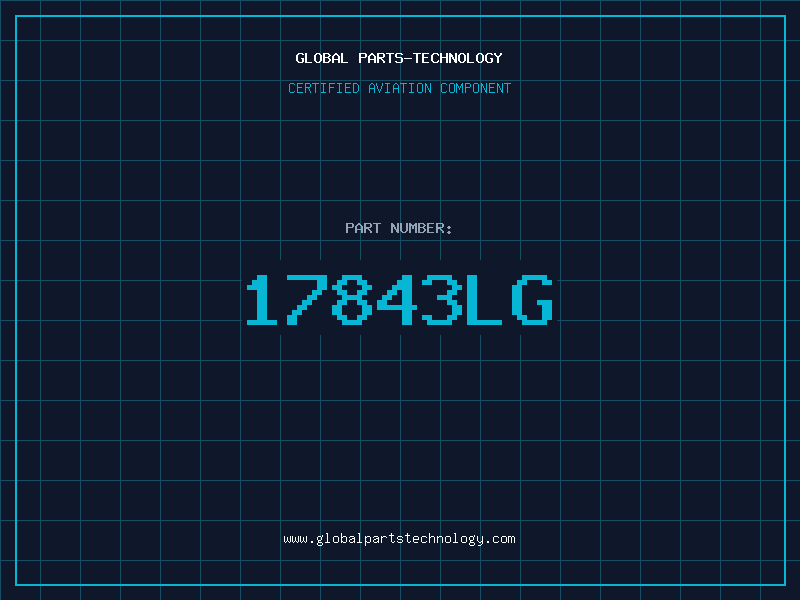 GLOBAL PARTS-TECHNOLOGY

CERTIFIED AVIATION COMPONENT

PART NUMBER:

17843LG

www.globalpartstechnology.com