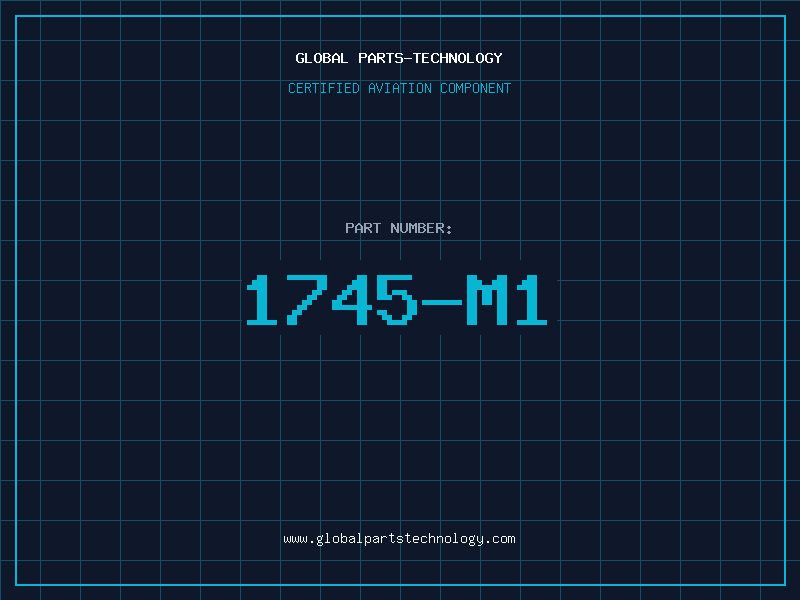 GLOBAL PARTS-TECHNOLOGY

CERTIFIED AVIATION COMPONENT

PART NUMBER:

1745-M1

www.globalpartstechnology.com