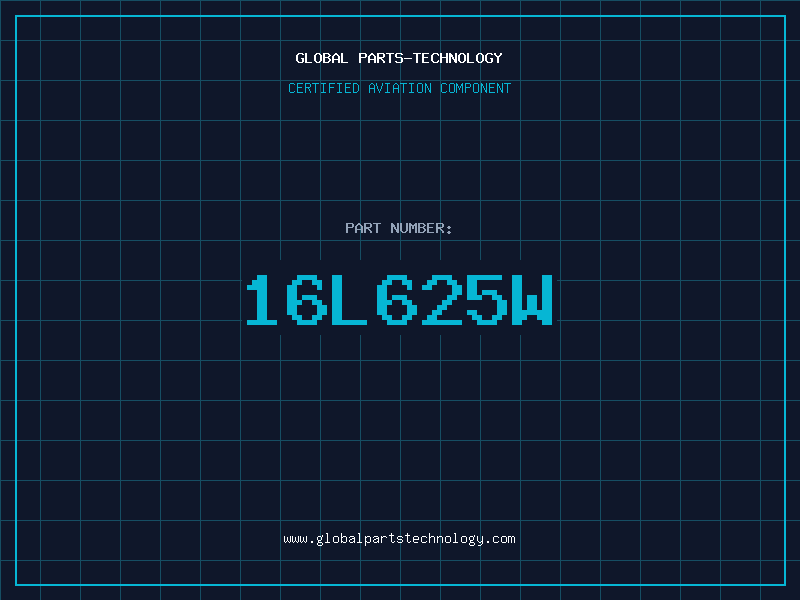 GLOBAL PARTS-TECHNOLOGY

CERTIFIED AVIATION COMPONENT

PART NUMBER:

16L625W

www.globalpartstechnology.com