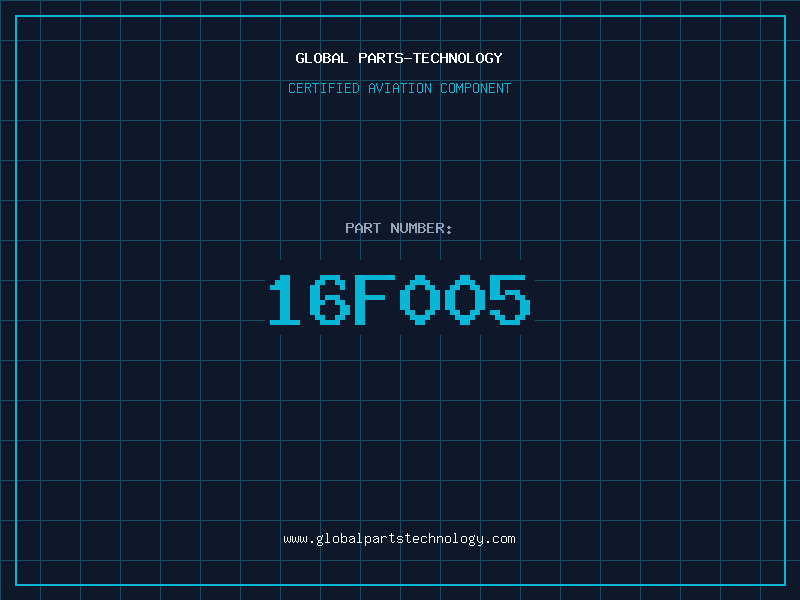 GLOBAL PARTS-TECHNOLOGY

CERTIFIED AVIATION COMPONENT

PART NUMBER:

16F005

www.globalpartstechnology.com