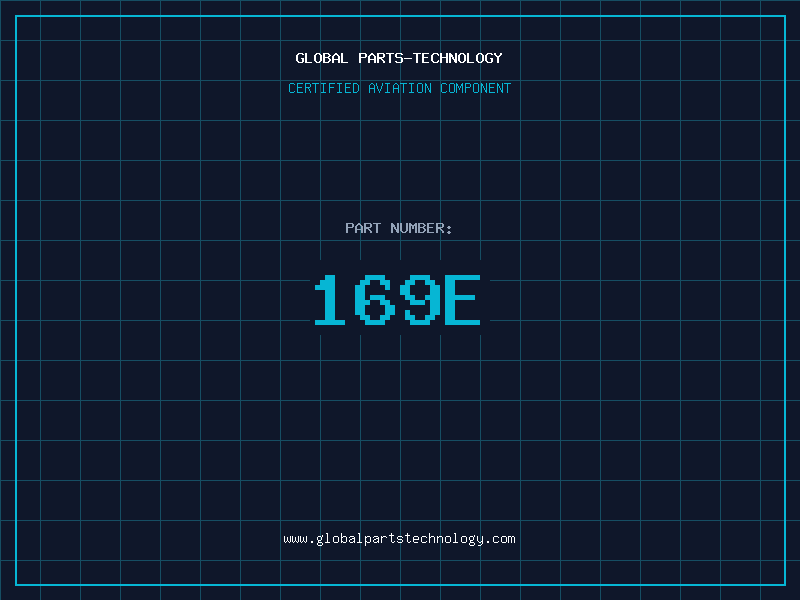 GLOBAL PARTS-TECHNOLOGY

CERTIFIED AVIATION COMPONENT

PART NUMBER:

169E

www.globalpartstechnology.com