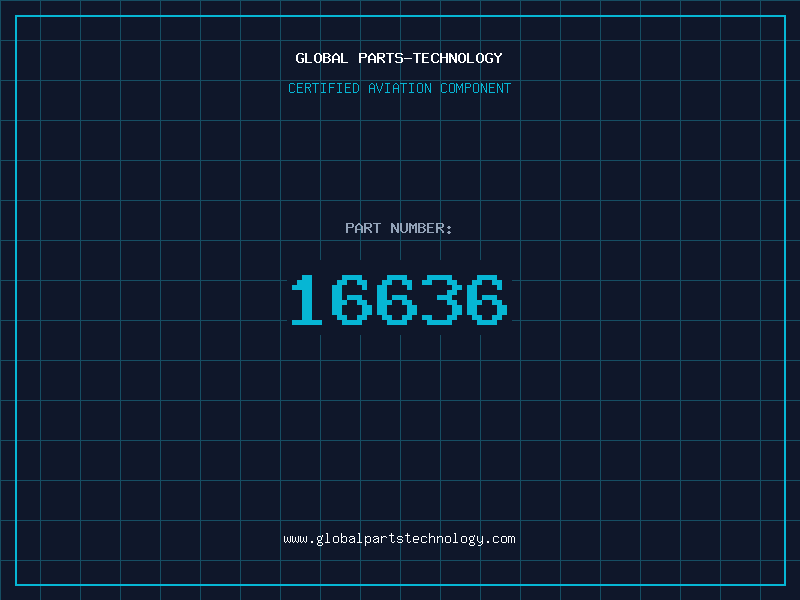 GLOBAL PARTS-TECHNOLOGY

CERTIFIED AVIATION COMPONENT

PART NUMBER:

16636

www.globalpartstechnology.com