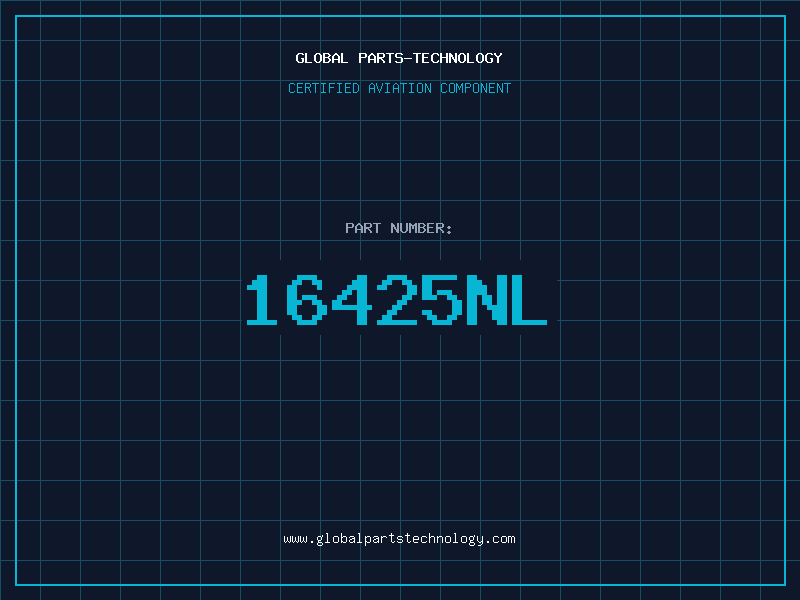 GLOBAL PARTS-TECHNOLOGY

CERTIFIED AVIATION COMPONENT

PART NUMBER:

16425NL

www.globalpartstechnology.com