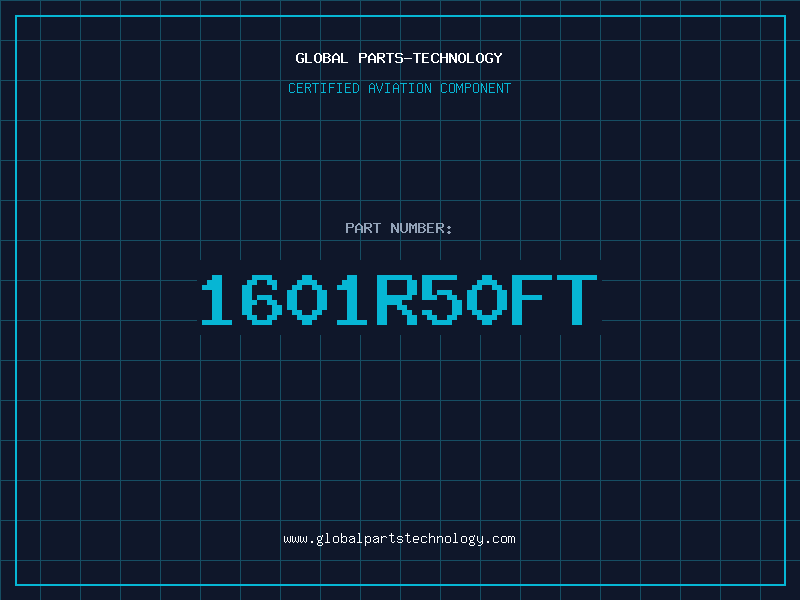 GLOBAL PARTS-TECHNOLOGY

CERTIFIED AVIATION COMPONENT

PART NUMBER:

1601R50FT

www.globalpartstechnology.com