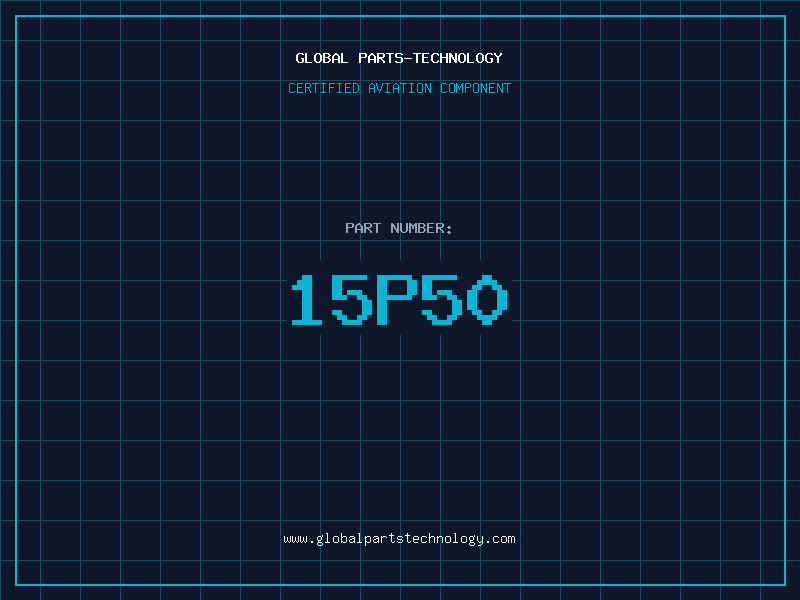 GLOBAL PARTS-TECHNOLOGY

CERTIFIED AVIATION COMPONENT

PART NUMBER:

15P50

www.globalpartstechnology.com