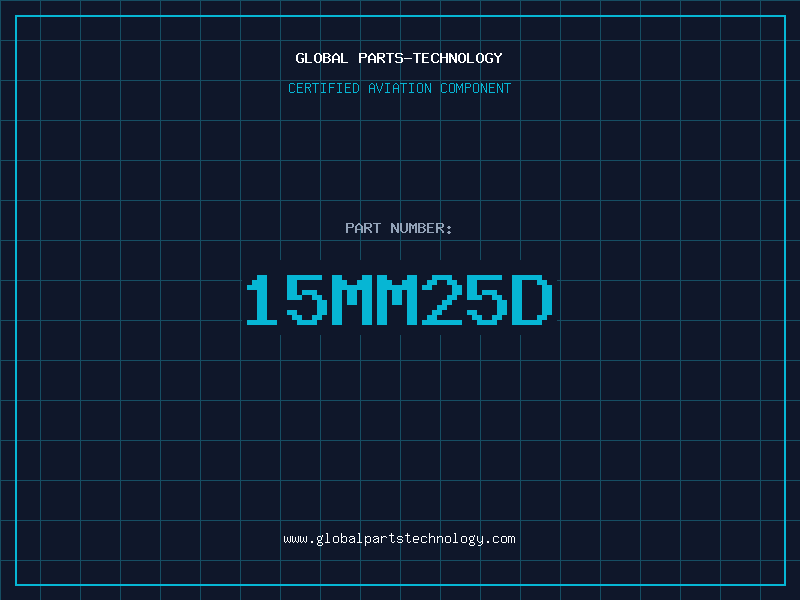 GLOBAL PARTS-TECHNOLOGY

CERTIFIED AVIATION COMPONENT

PART NUMBER:

15MM25D

www.globalpartstechnology.com