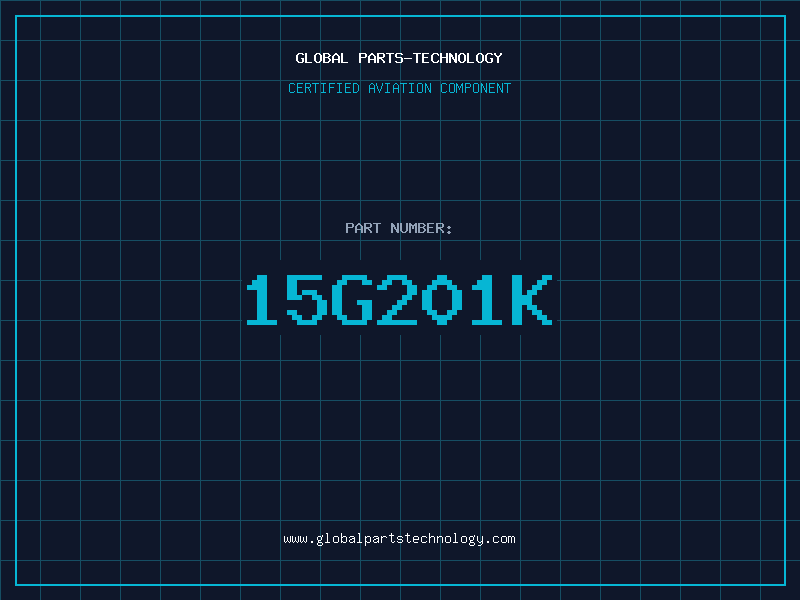 GLOBAL PARTS-TECHNOLOGY

CERTIFIED AVIATION COMPONENT

PART NUMBER:

15G201K

www.globalpartstechnology.com