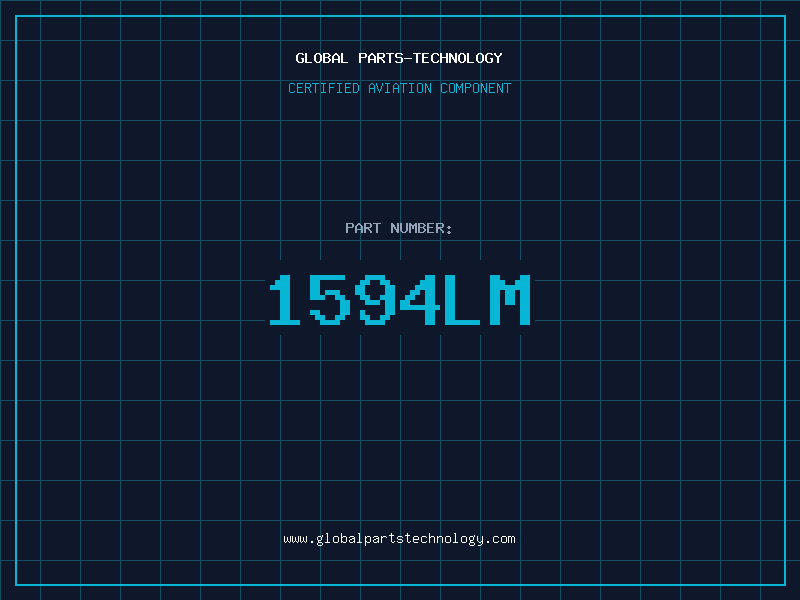 GLOBAL PARTS-TECHNOLOGY
CERTIFIED AVIATION COMPONENT

PART NUMBER:
1594LM

www.globalpartstechnology.com