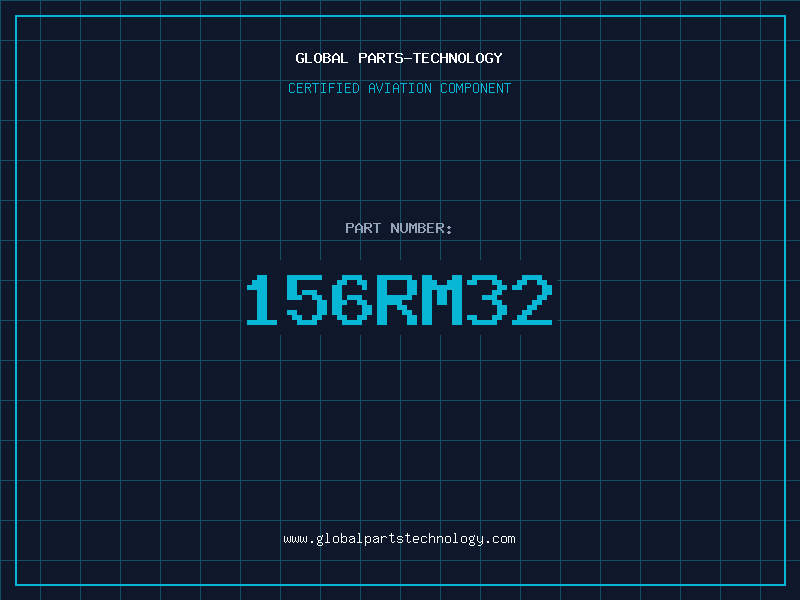 GLOBAL PARTS-TECHNOLOGY

CERTIFIED AVIATION COMPONENT

PART NUMBER:

156RM32

www.globalpartstechnology.com