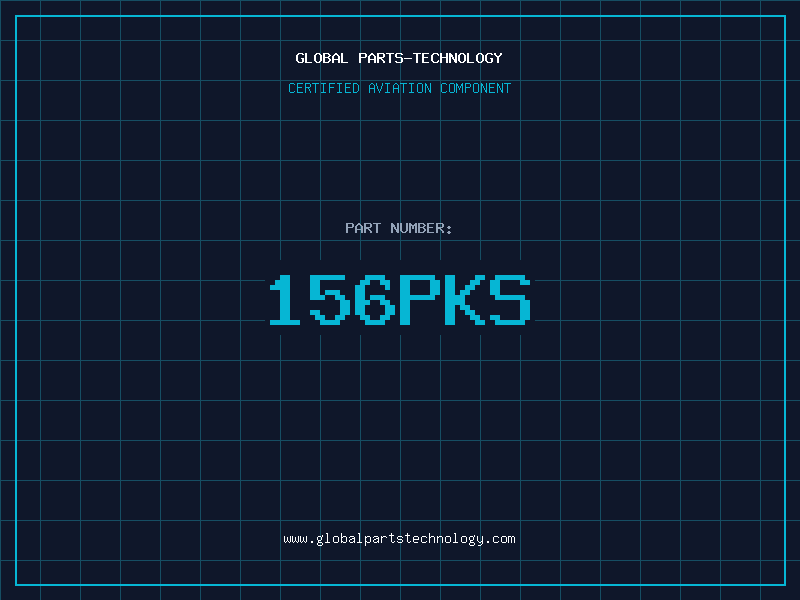 GLOBAL PARTS-TECHNOLOGY

CERTIFIED AVIATION COMPONENT

PART NUMBER:

156PKS

www.globalpartstechnology.com