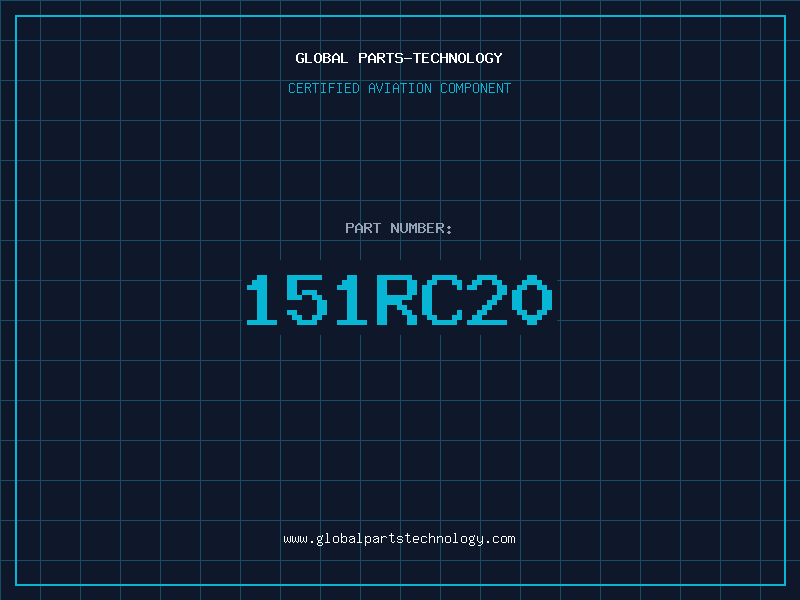 GLOBAL PARTS-TECHNOLOGY

CERTIFIED AVIATION COMPONENT

PART NUMBER:

151RC20

www.globalpartstechnology.com