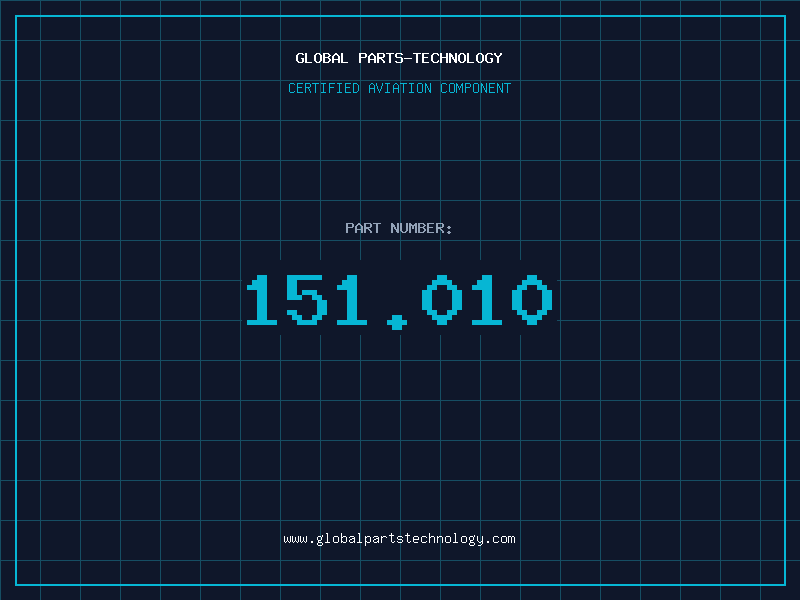 GLOBAL PARTS-TECHNOLOGY

CERTIFIED AVIATION COMPONENT

PART NUMBER:

151.010

www.globalpartstechnology.com