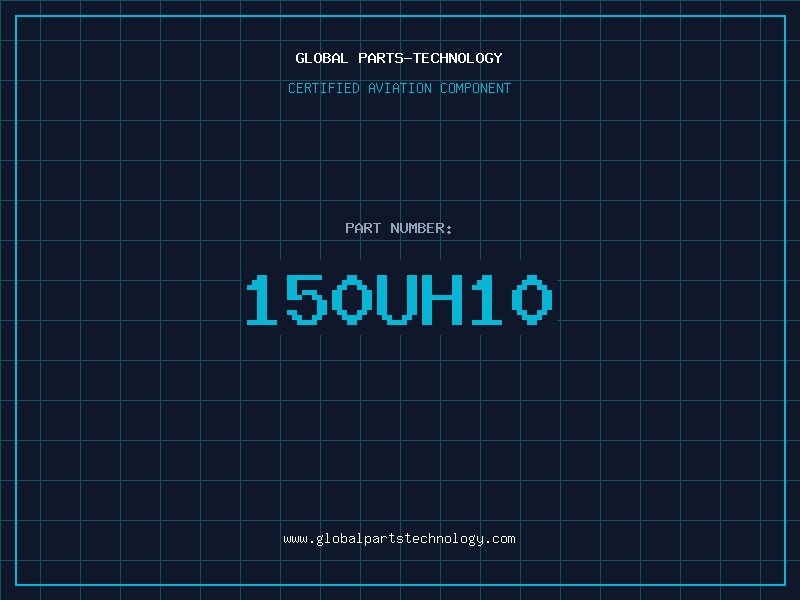 GLOBAL PARTS-TECHNOLOGY

CERTIFIED AVIATION COMPONENT

PART NUMBER:

150UH10

www.globalpartstechnology.com