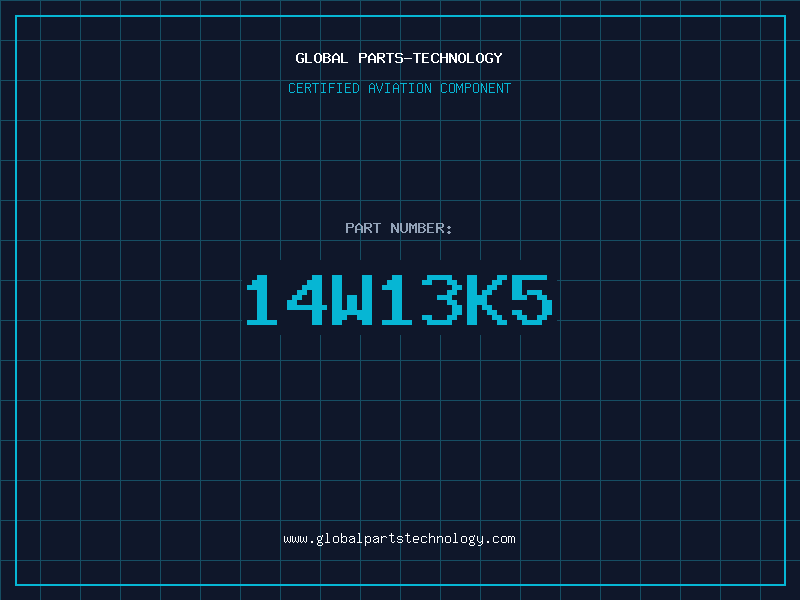 GLOBAL PARTS-TECHNOLOGY
CERTIFIED AVIATION COMPONENT

PART NUMBER:
14W13K5

www.globalpartstechnology.com