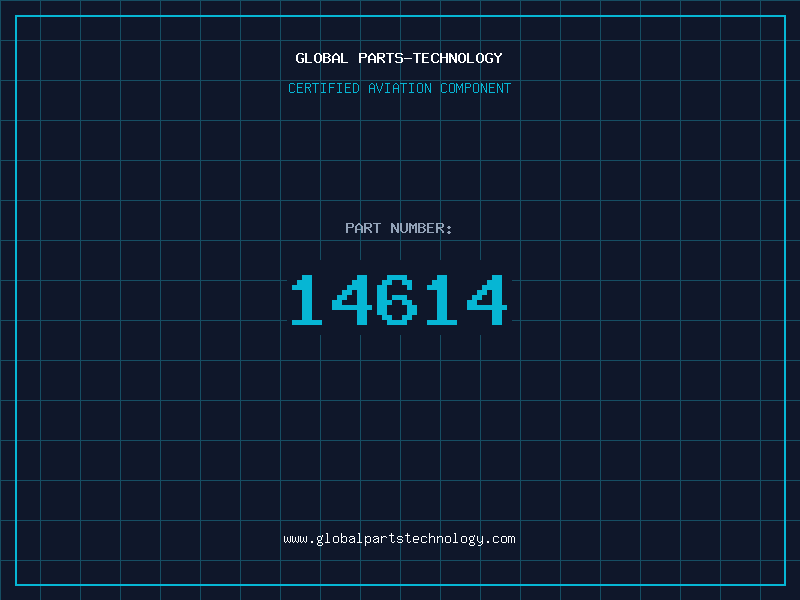 GLOBAL PARTS-TECHNOLOGY

CERTIFIED AVIATION COMPONENT

PART NUMBER:

14614

www.globalpartstechnology.com