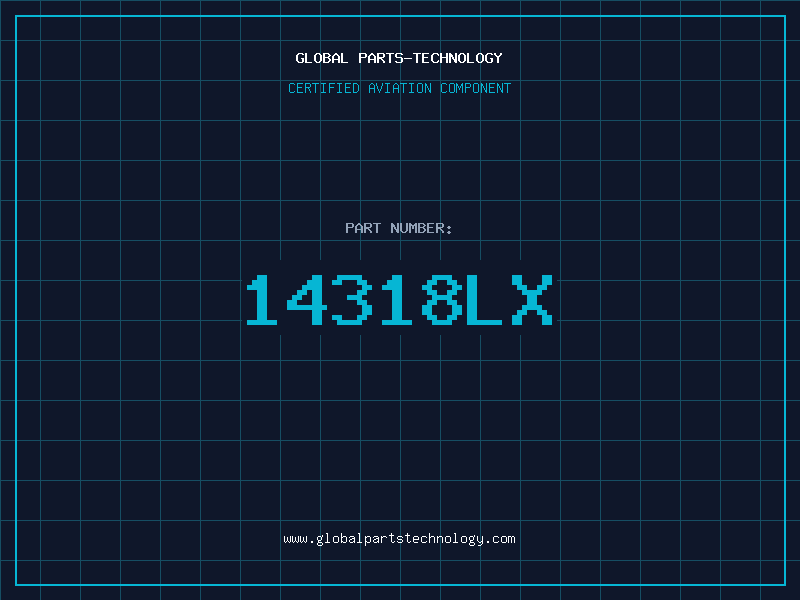 GLOBAL PARTS-TECHNOLOGY

CERTIFIED AVIATION COMPONENT

PART NUMBER:

14318LX

www.globalpartstechnology.com