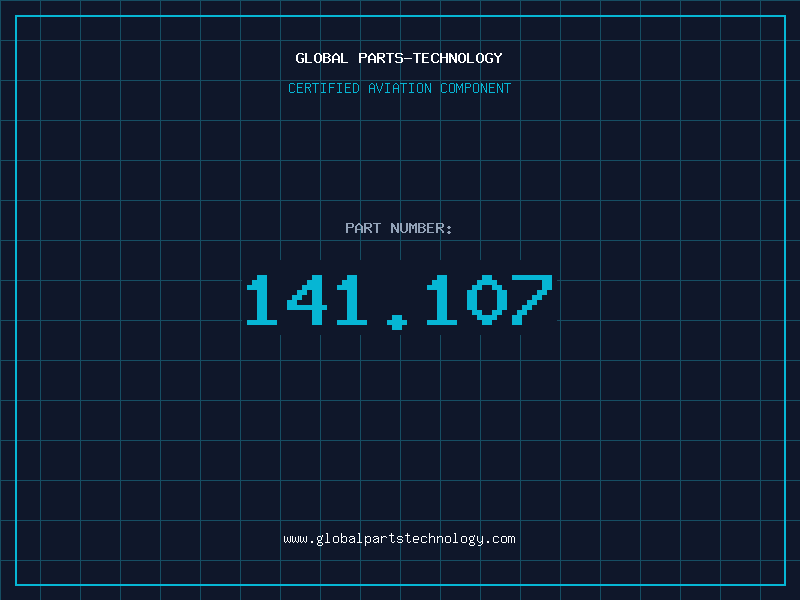 GLOBAL PARTS-TECHNOLOGY

CERTIFIED AVIATION COMPONENT

PART NUMBER:

141.107

www.globalpartstechnology.com