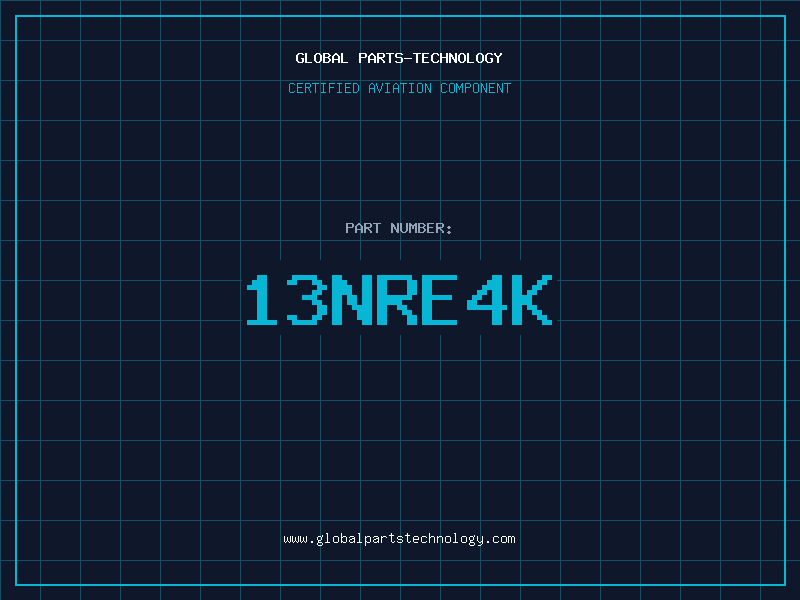 GLOBAL PARTS-TECHNOLOGY

CERTIFIED AVIATION COMPONENT

PART NUMBER:

13NRE4K

www.globalpartstechnology.com