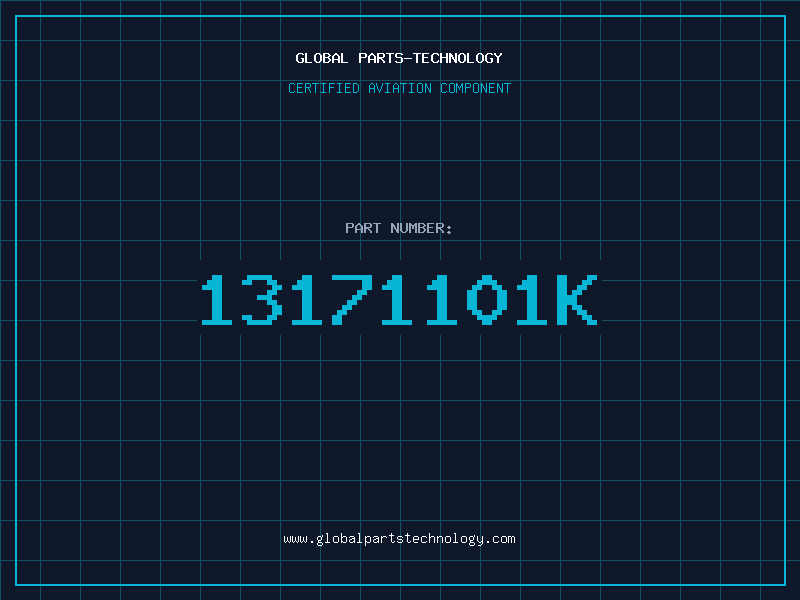 GLOBAL PARTS-TECHNOLOGY
CERTIFIED AVIATION COMPONENT

PART NUMBER:

13171101K

www.globalpartstechnology.com