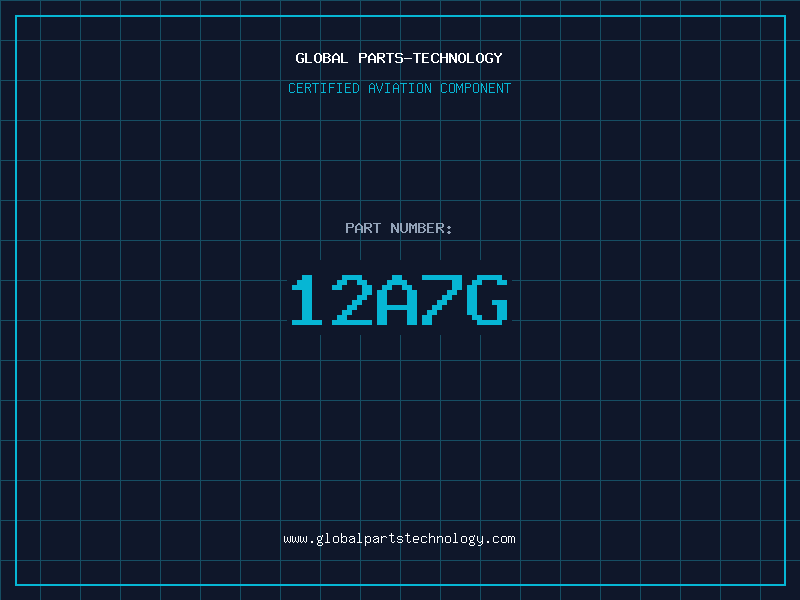 GLOBAL PARTS-TECHNOLOGY

CERTIFIED AVIATION COMPONENT

PART NUMBER:

12A7G

www.globalpartstechnology.com