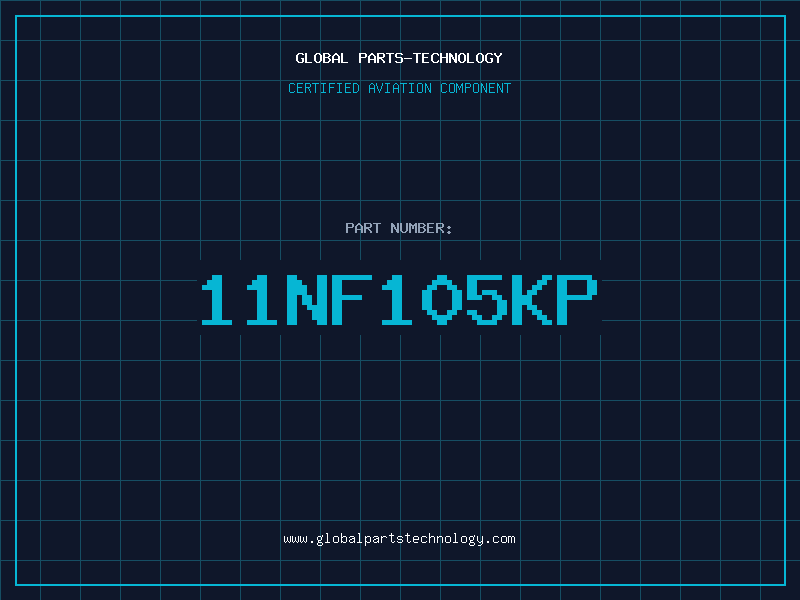 GLOBAL PARTS-TECHNOLOGY

CERTIFIED AVIATION COMPONENT

PART NUMBER:

11NF105KP

www.globalpartstechnology.com