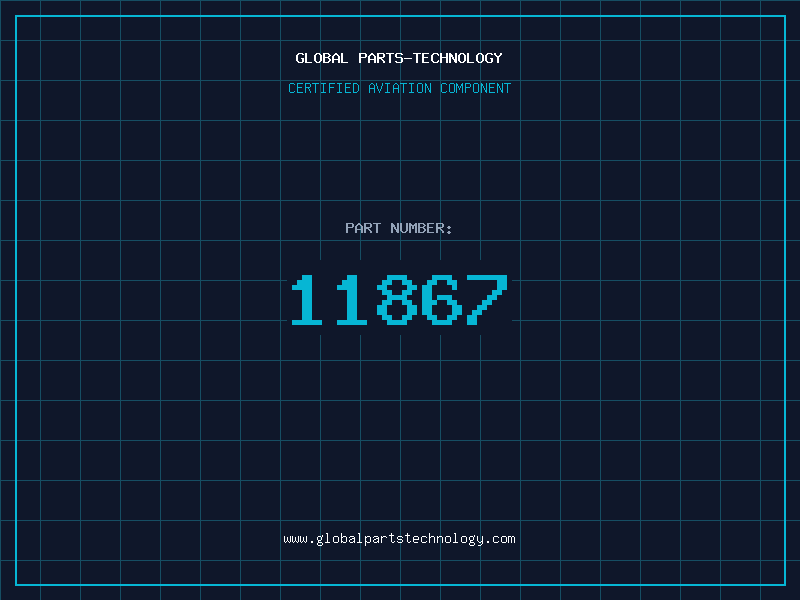 GLOBAL PARTS-TECHNOLOGY

CERTIFIED AVIATION COMPONENT

PART NUMBER:

11867

www.globalpartstechnology.com