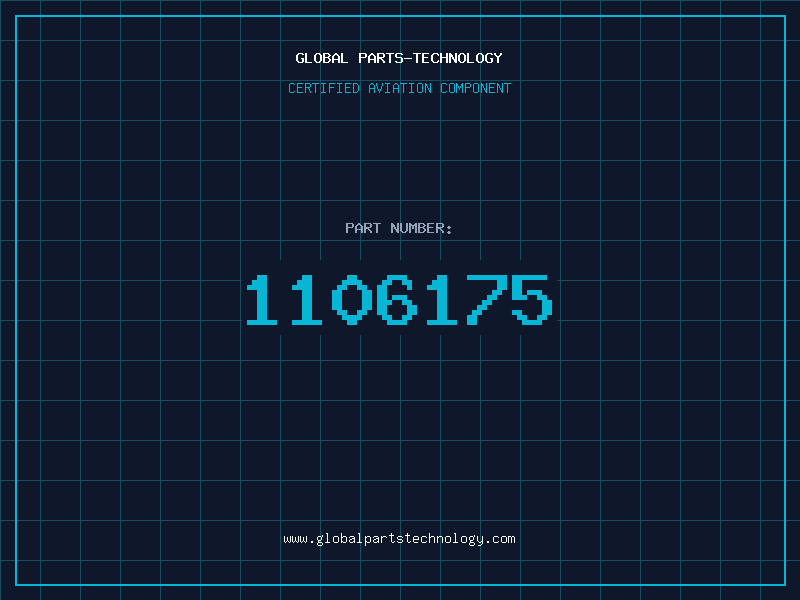 GLOBAL PARTS-TECHNOLOGY

CERTIFIED AVIATION COMPONENT

PART NUMBER:

1106175

www.globalpartstechnology.com