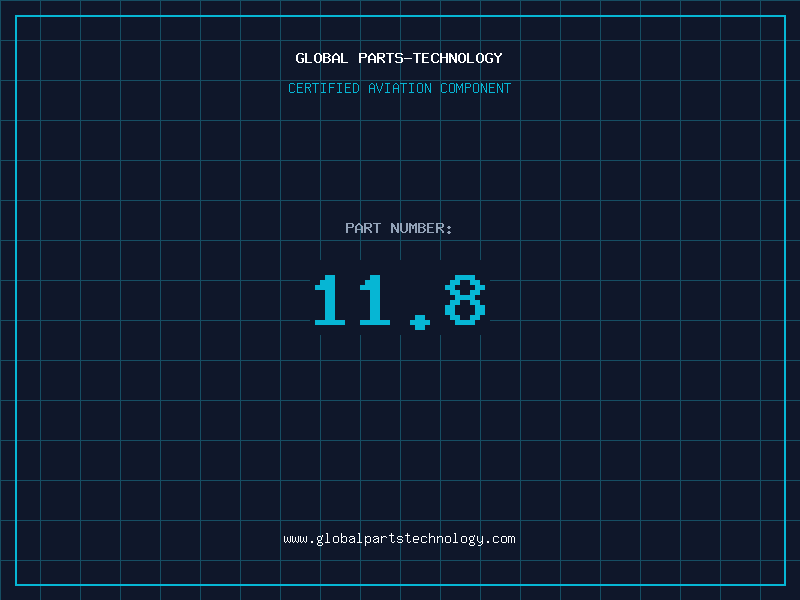 GLOBAL PARTS-TECHNOLOGY
CERTIFIED AVIATION COMPONENT

PART NUMBER:

11.8

www.globalpartstechnology.com